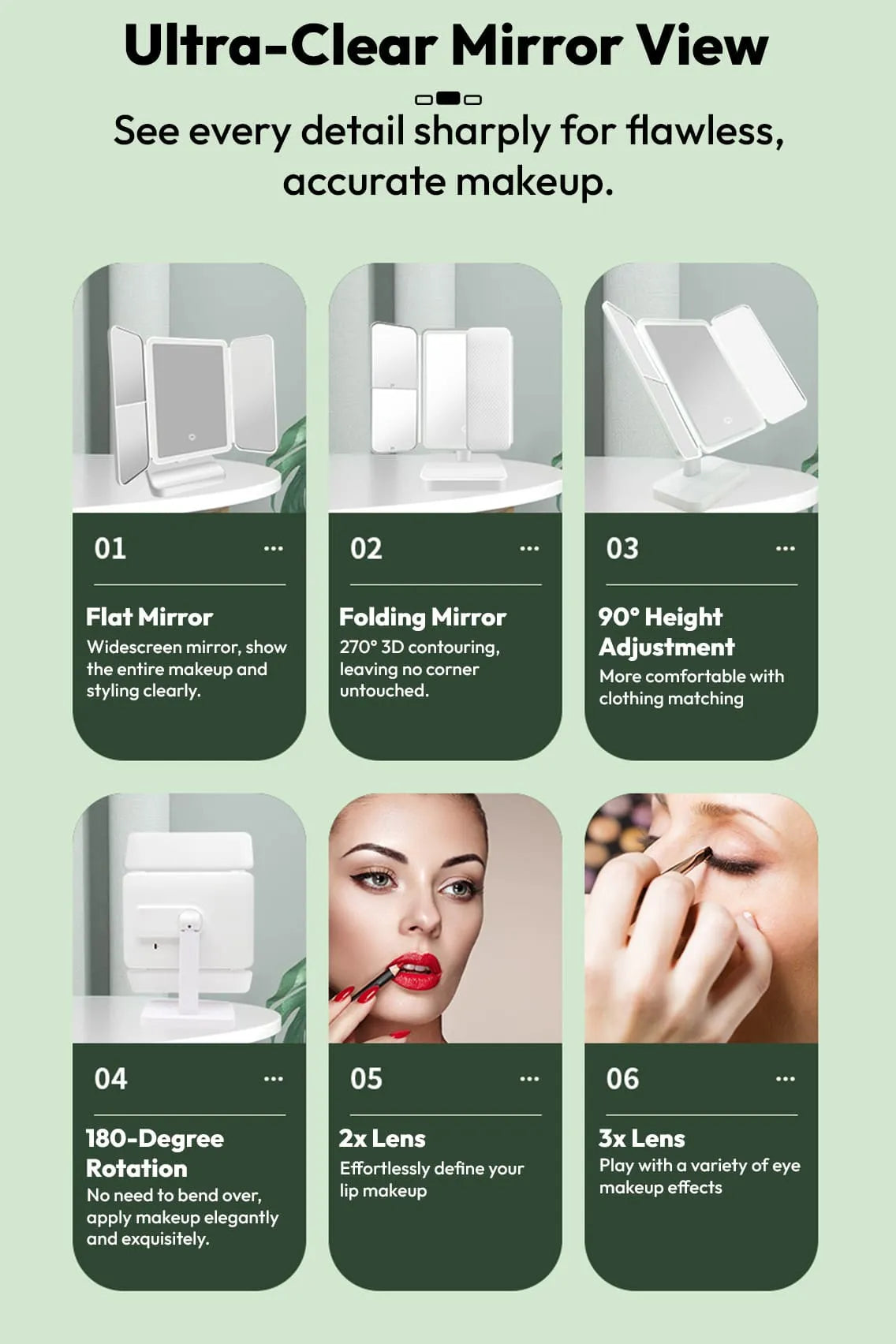 Ultra-Clear Mirror View

See every detail sharply for flawless, accurate makeup.

01 ...

Flat Mirror
Widescreen mirror, show the entire makeup and styling clearly.

02 ...

Folding Mirror
270° 3D contouring, leaving no corner untouched.

03 ...

90° Height Adjustment
More comfortable with clothing matching

04 ...

180-Degree Rotation
No need to bend over, apply makeup elegantly and exquisitely.

05 ...

2x Lens
Effortlessly define your lip makeup

06 ...

3x Lens
Play with a variety of eye makeup effects